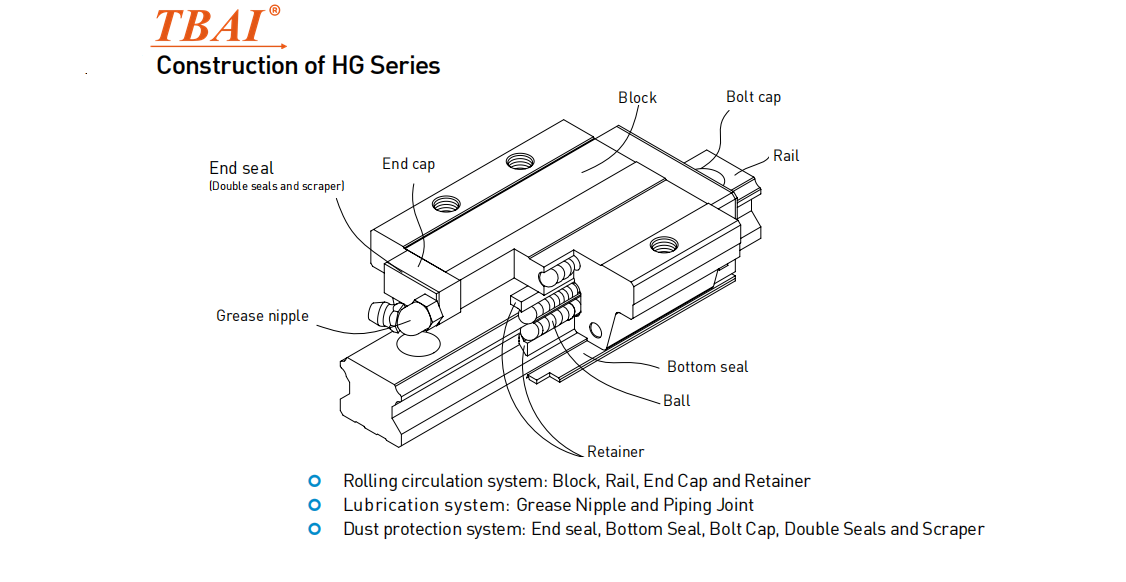 TBAI®

Construction of HG Series

Block

Bolt cap

Rail

End seal
(Double seals and scraper)

End cap

Grease nipple

Bottom seal

Ball

Retainer

Rolling circulation system: Block, Rail, End Cap and Retainer
Lubrication system: Grease Nipple and Piping Joint
Dust protection system: End seal, Bottom Seal, Bolt Cap, Double Seals and Scraper