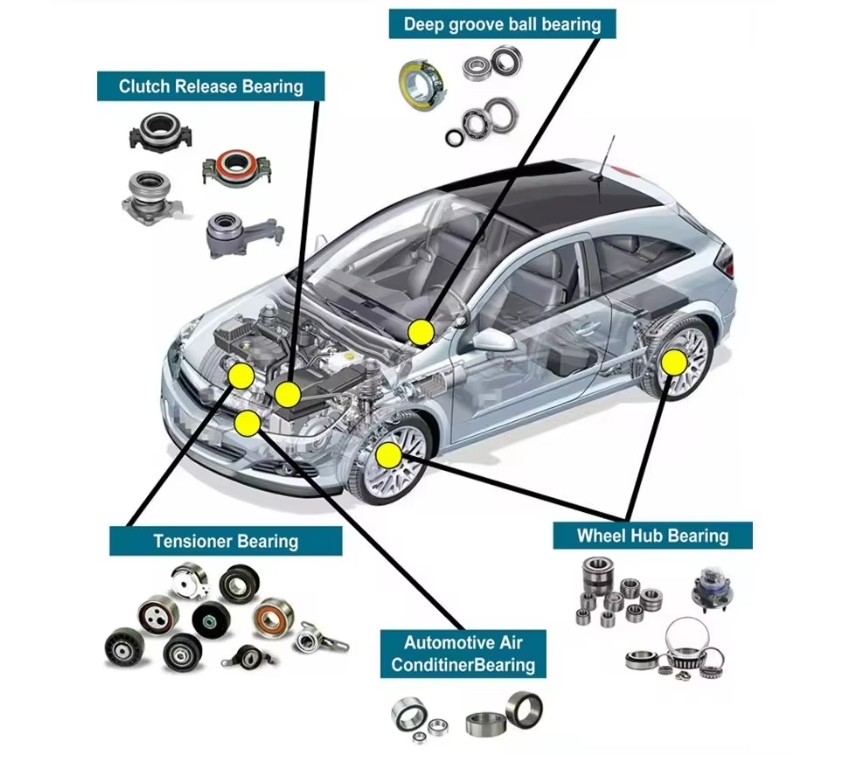 Deep groove ball bearing

Clutch Release Bearing

Tensioner Bearing

Wheel Hub Bearing

Automotive Air ConditinerBearing